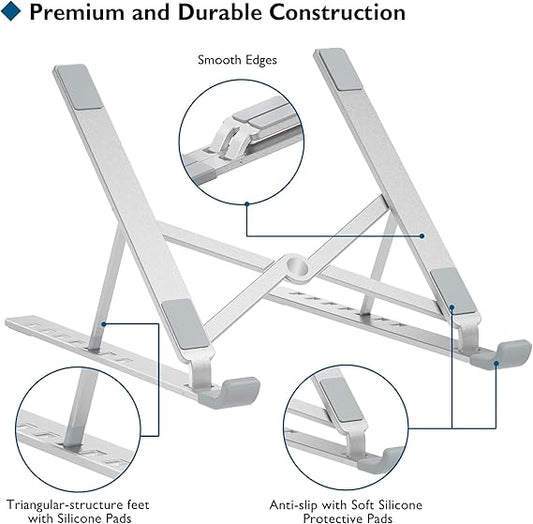 Premium and Durable Construction

Smooth Edges

Triangular-structure feet with Silicone Pads

Anti-slip with Soft Silicone Protective Pads